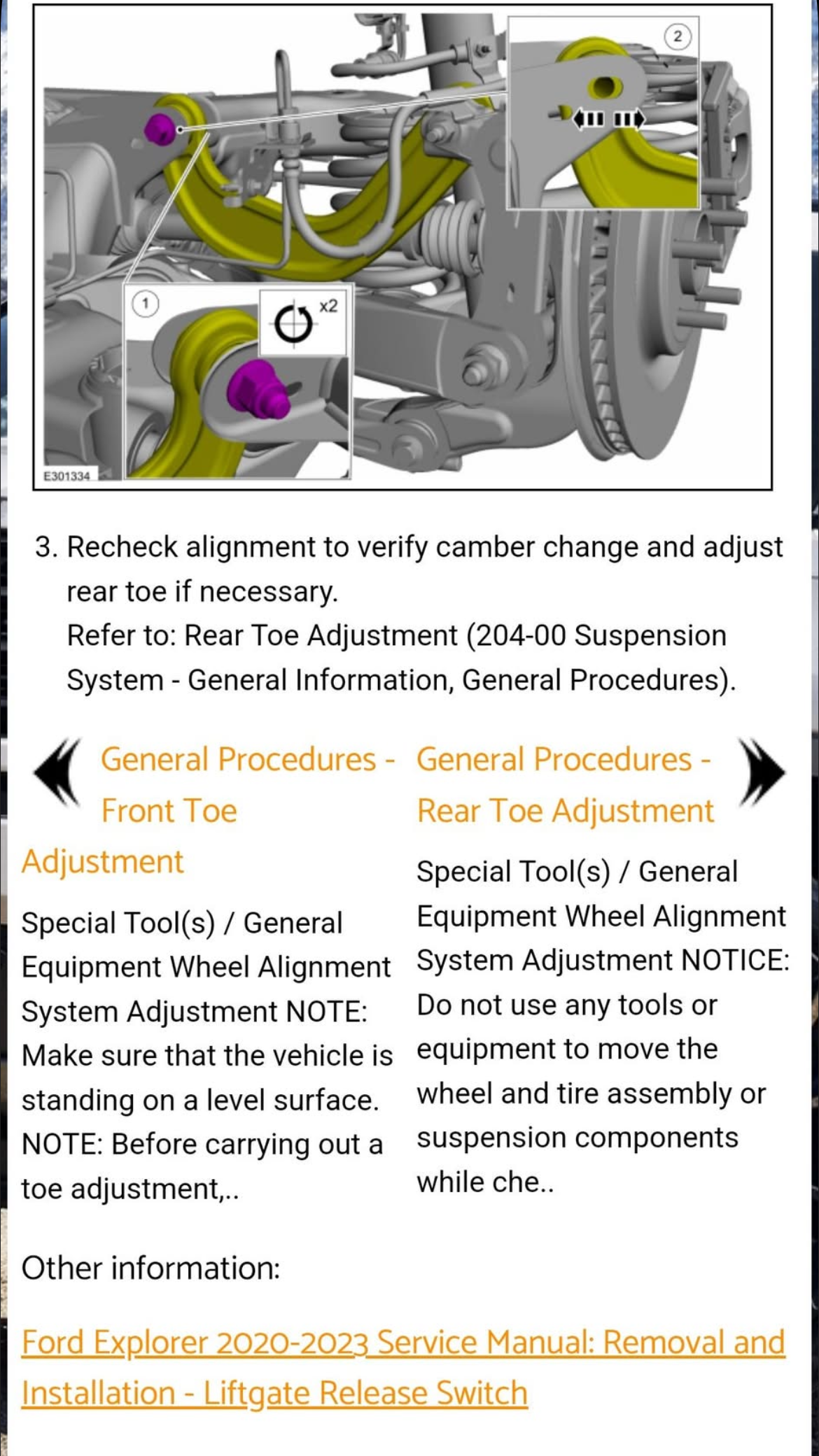 2

1

x2

E301334

3. Recheck alignment to verify camber change and adjust rear toe if necessary.
Refer to: Rear Toe Adjustment (204-00 Suspension System - General Information, General Procedures).

General Procedures - Front Toe Adjustment

Special Tool(s) / General Equipment Wheel Alignment System Adjustment NOTE: Make sure that the vehicle is standing on a level surface. NOTE: Before carrying out a toe adjustment,..

General Procedures - Rear Toe Adjustment

Special Tool(s) / General Equipment Wheel Alignment System Adjustment NOTICE: Do not use any tools or equipment to move the wheel and tire assembly or suspension components while che..

Other information:

Ford Explorer 2020-2023 Service Manual: Removal and Installation - Liftgate Release Switch